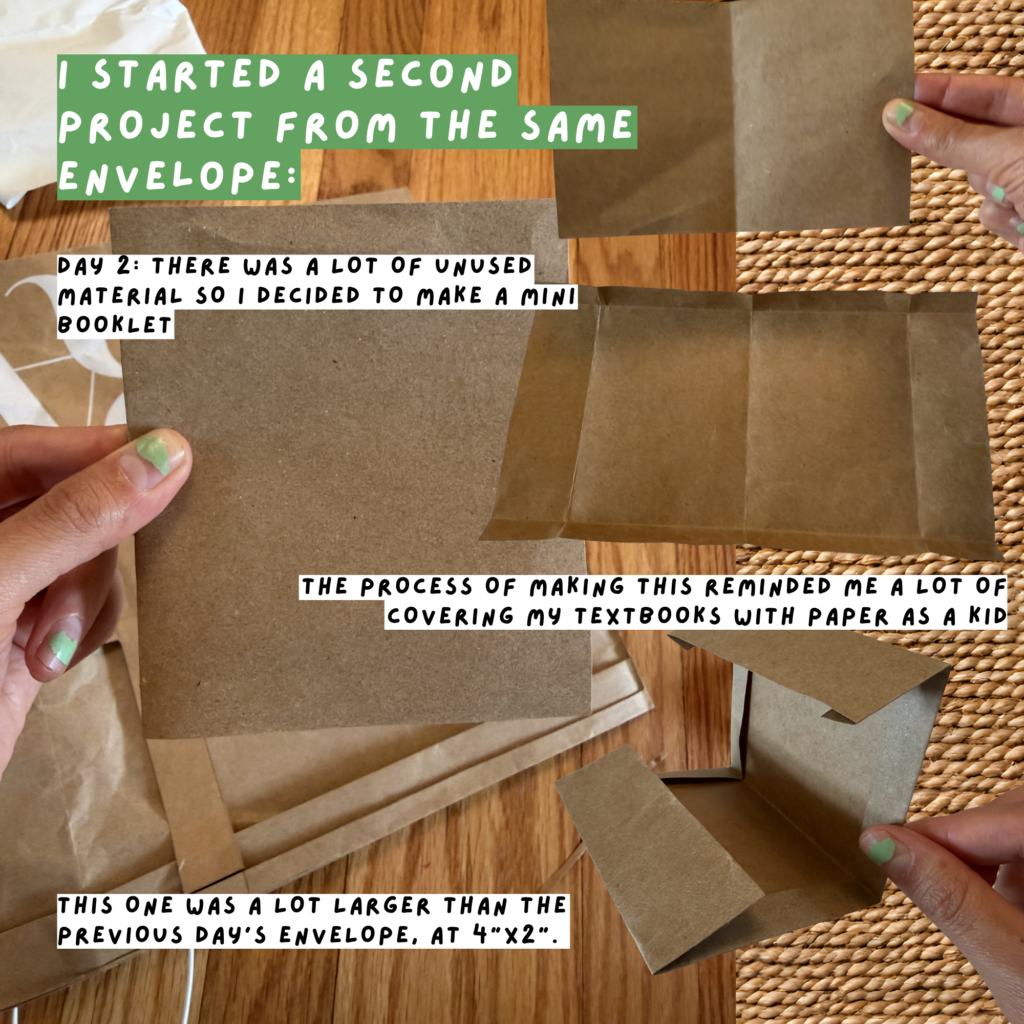 I STARTED A SECOND PROJECT FROM THE SAME ENVELOPE:

DAY 2: THERE WAS A LOT OF UNUSED MATERIAL SO I DECIDED TO MAKE A MINI BOOKLET

THE PROCESS OF MAKING THIS REMINDED ME A LOT OF COVERING MY TEXTBOOKS WITH PAPER AS A KID

THIS ONE WAS A LOT LARGER THAN THE PREVIOUS DAY'S ENVELOPE, AT 4"X2".