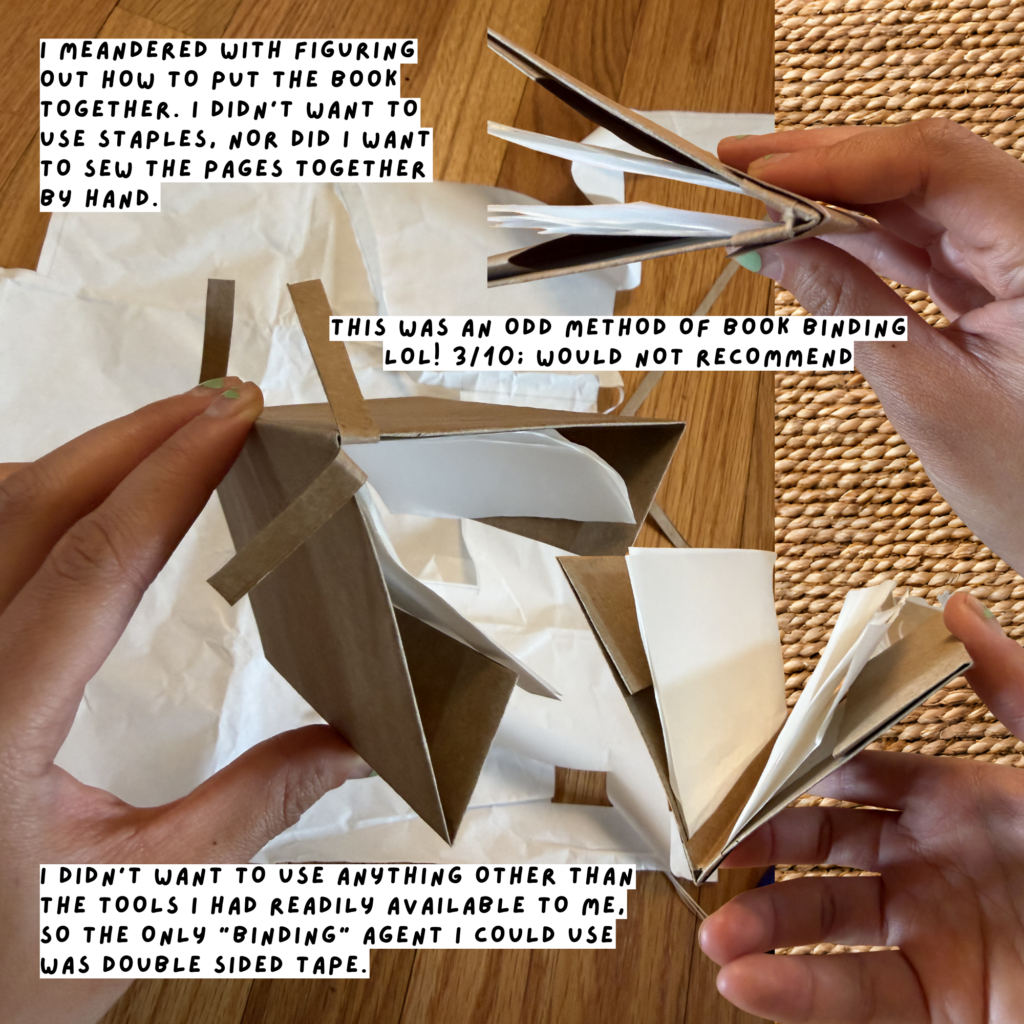 I MEANDERED WITH FIGURING OUT HOW TO PUT THE BOOK TOGETHER. I DIDN'T WANT TO USE STAPLES, NOR DID I WANT TO SEW THE PAGES TOGETHER BY HAND.

THIS WAS AN ODD METHOD OF BOOK BINDING LOL! 3/10; WOULD NOT RECOMMEND

I DIDN'T WANT TO USE ANYTHING OTHER THAN THE TOOLS I HAD READILY AVAILABLE TO ME, SO THE ONLY "BINDING" AGENT I COULD USE WAS DOUBLE SIDED TAPE.